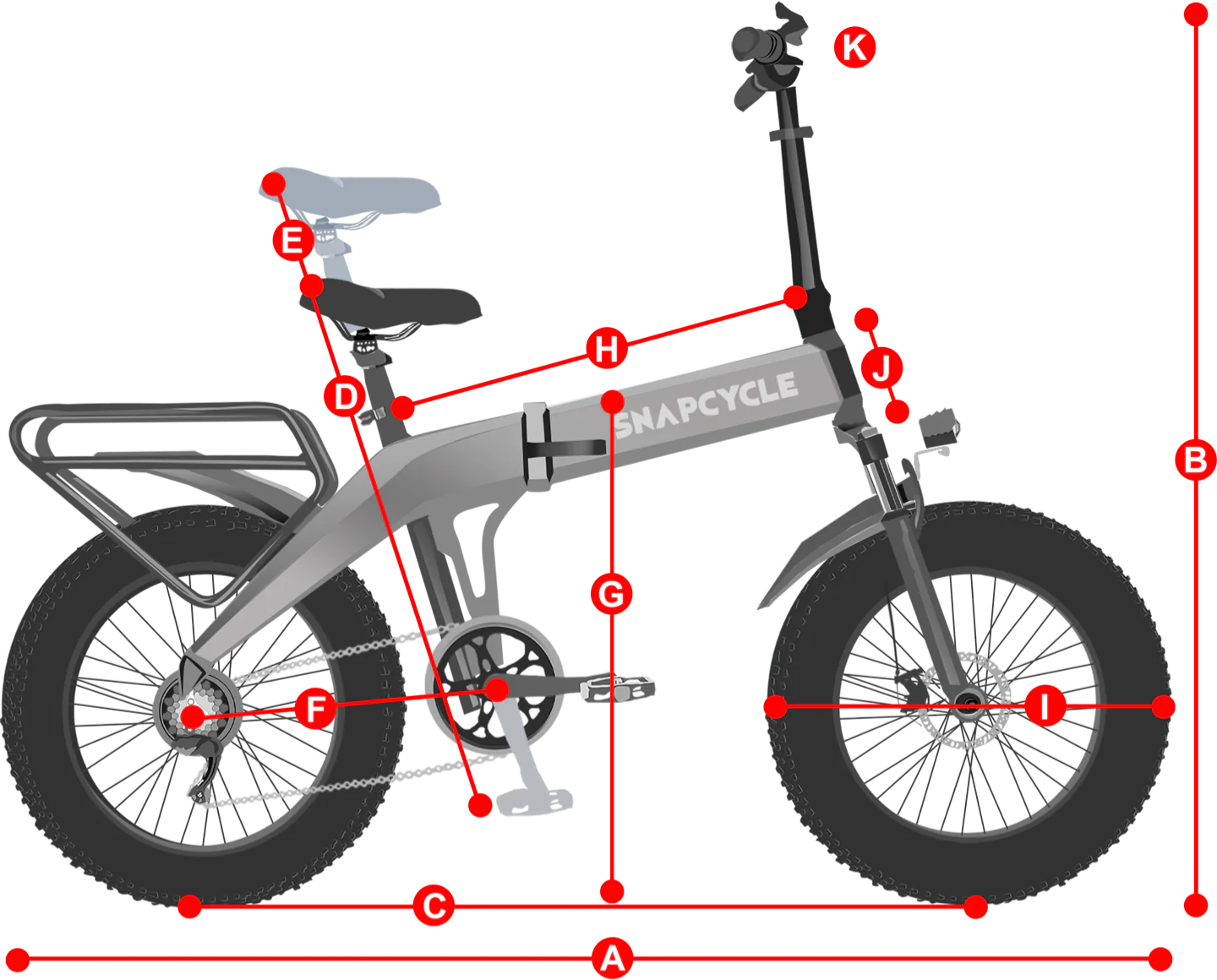 K

E

H

J

D

SNAPCYCLE

B

G

F

I

C

A